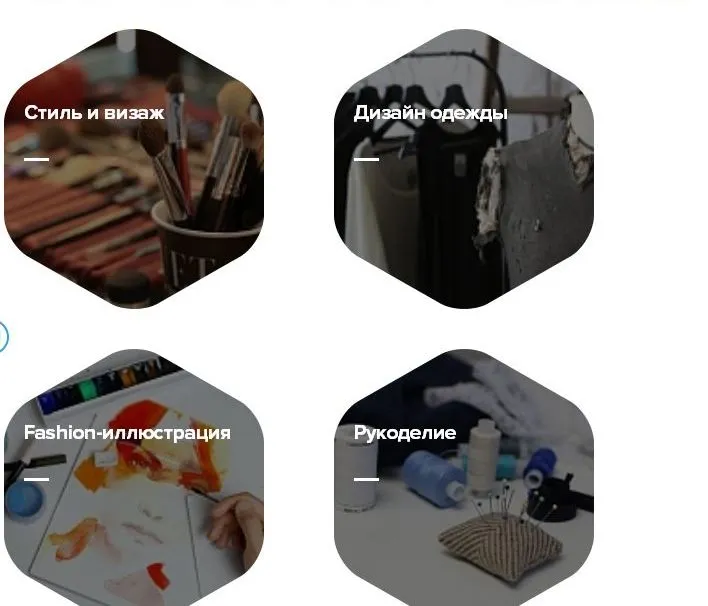 Стиль и визаж

Дизайн одежды

Fashion-иллюстрация

Рукоделие