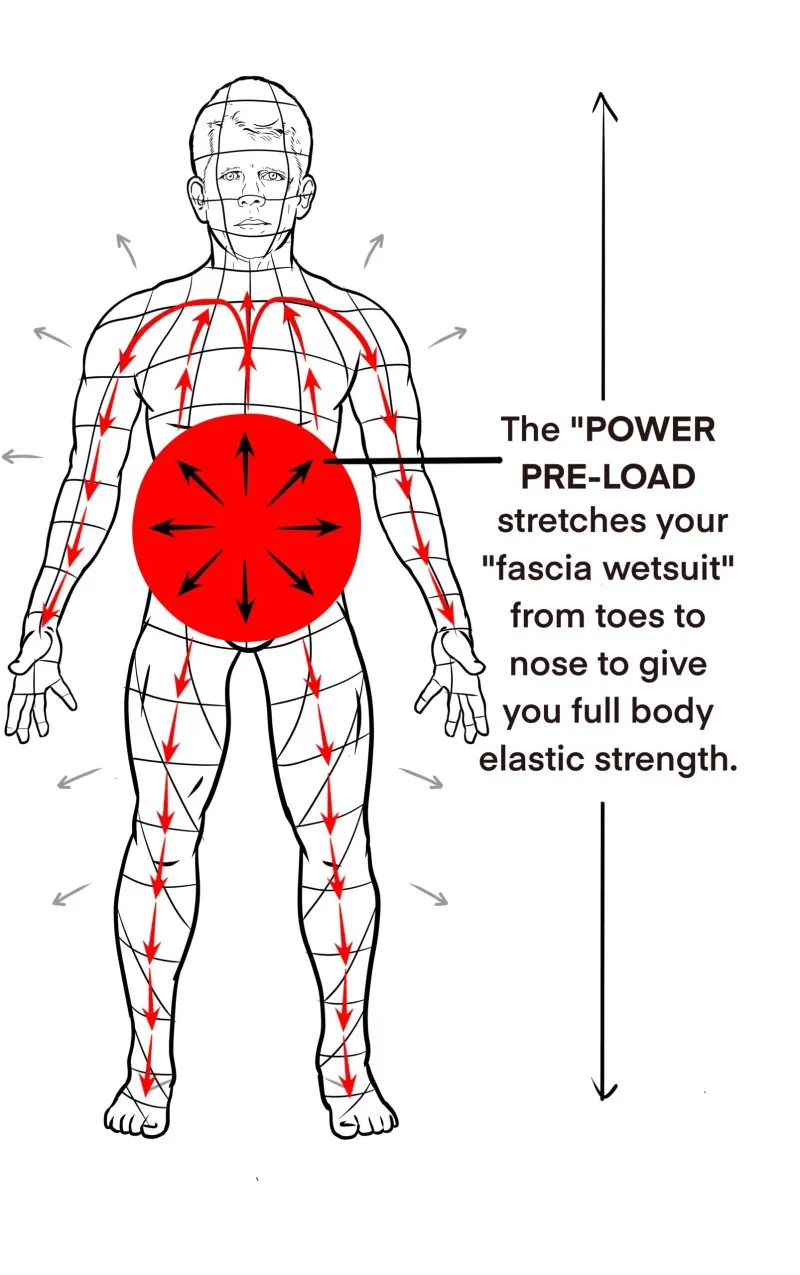 The "POWER PRE-LOAD stretches your "fascia wetsuit" from toes to nose to give you full body elastic strength.