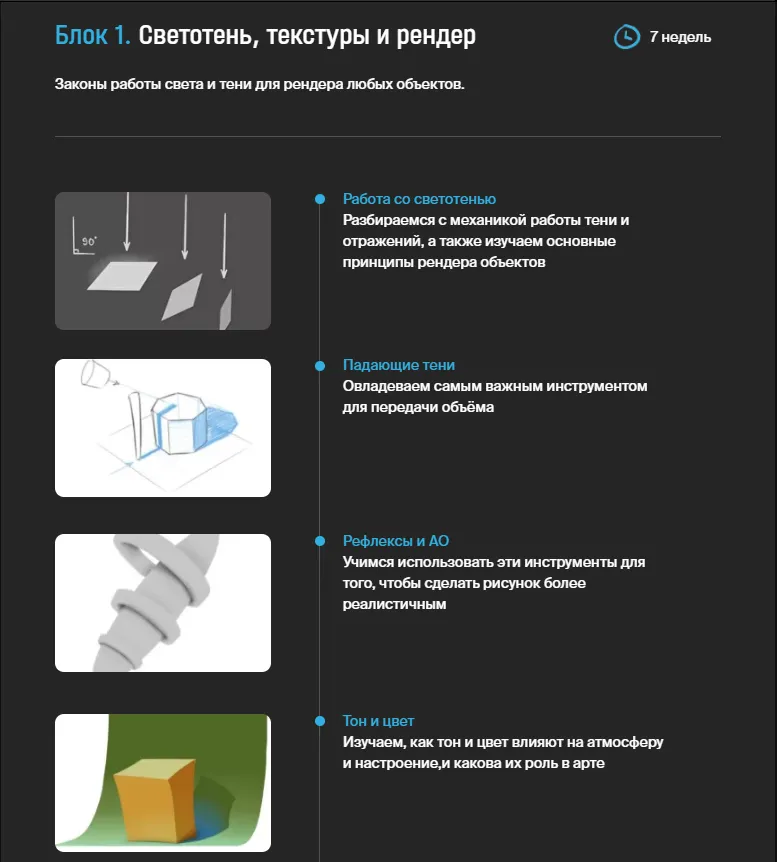 Блок 1. Светотень, текстуры и рендер

7 недель

Законы работы света и тени для рендера любых объектов.

90°

Работа со светотенью
Разбираемся с механикой работы тени и отражений, а также изучаем основные принципы рендера объектов

Падающие тени
Овладеваем самым важным инструментом для передачи объёма

Рефлексы и АО
Учимся использовать эти инструменты для того, чтобы сделать рисунок более реалистичным

Тон и цвет
Изучаем, как тон и цвет влияют на атмосферу и настроение,и какова их роль в арте