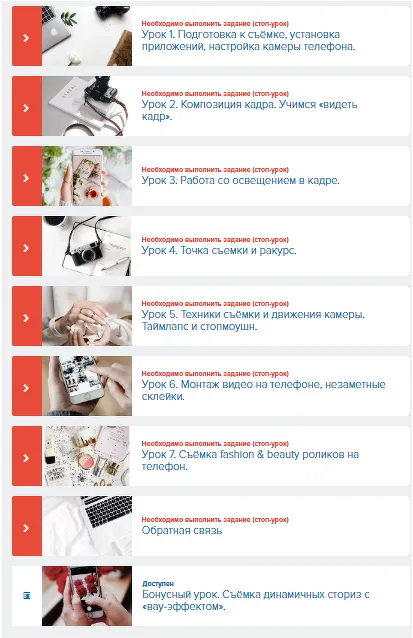 Необходимо выполнить задание (стоп-урок)
Урок 1. Подготовка к съёмке, установка приложений, настройка камеры телефона.

Необходимо выполнить задание (стоп-урок)
Урок 2. Композиция кадра. Учимся «видеть кадр».

Необходимо выполнить задание (стоп-урок)
Урок 3. Работа со освещением в кадре.

Необходимо выполнить задание (стоп-урок)
Урок 4. Точка съемки и ракурс.

Необходимо выполнить задание (стоп-урок)
Урок 5. Техники съёмки и движения камеры. Таймлапс и стопмоушн.

Необходимо выполнить задание (стоп-урок)
Урок 6. Монтаж видео на телефоне, незаметные склейки.

Необходимо выполнить задание (стоп-урок)
Урок 7. Съёмка fashion & beauty роликов на телефон.

Необходимо выполнить задание (стоп-урок)
Обратная связь

Доступен
Бонусный урок. Съёмка динамичных сториз с «вау-эффектом».