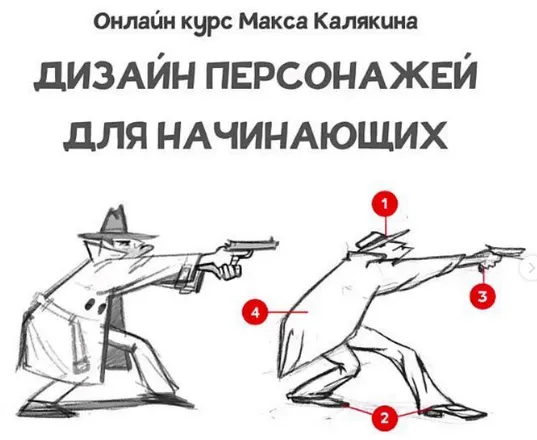 Онлайн курс Макса Калякина

ДИЗАЙН ПЕРСОНАЖЕЙ ДЛЯ НАЧИНАЮЩИХ

1

3

4

2